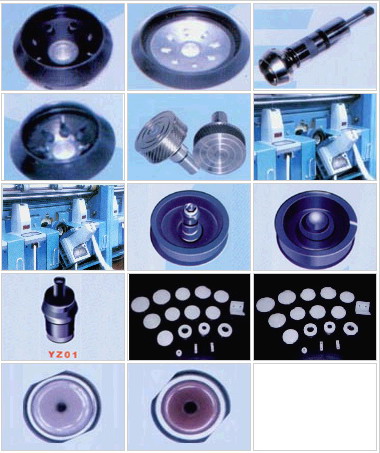 YZ01